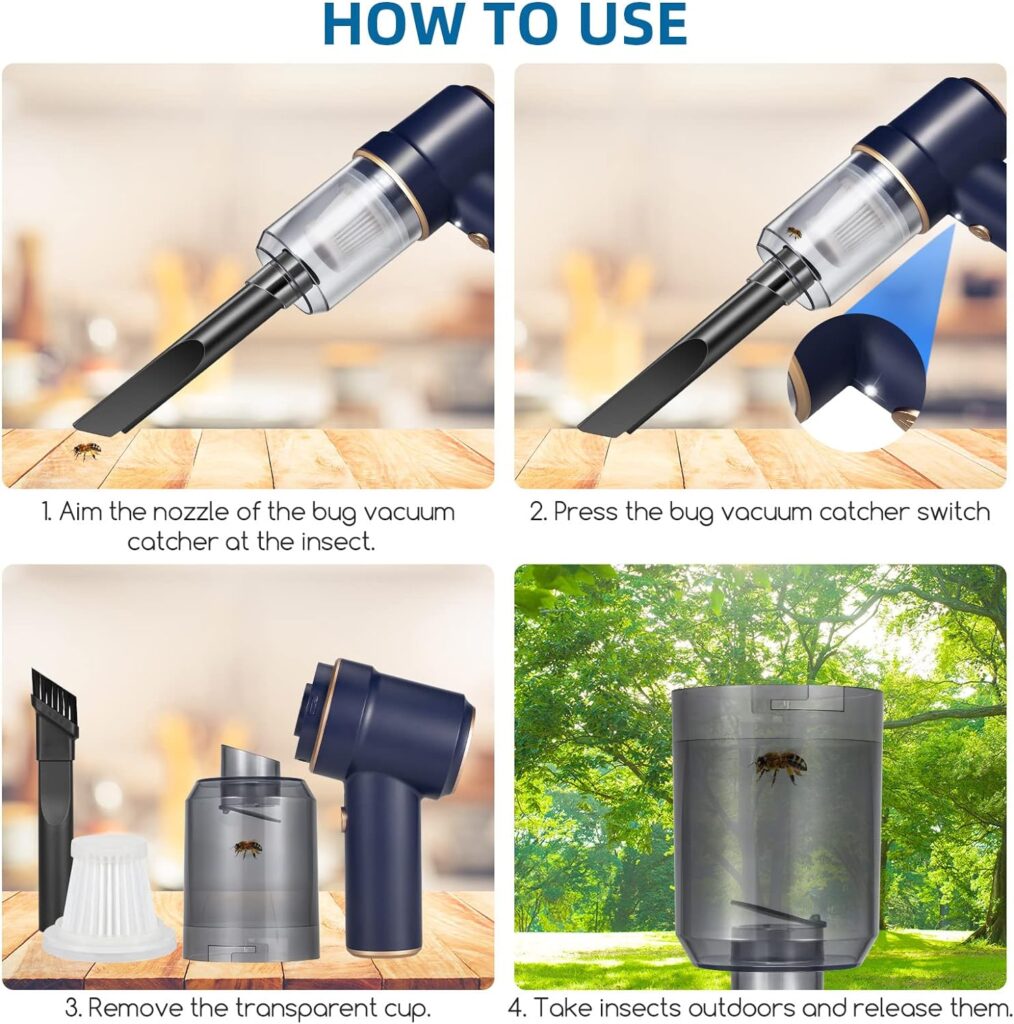 HOW TO USE

1. Aim the nozzle of the bug vacuum catcher at the insect.

2. Press the bug vacuum catcher switch

3. Remove the transparent cup.

4. Take insects outdoors and release them.